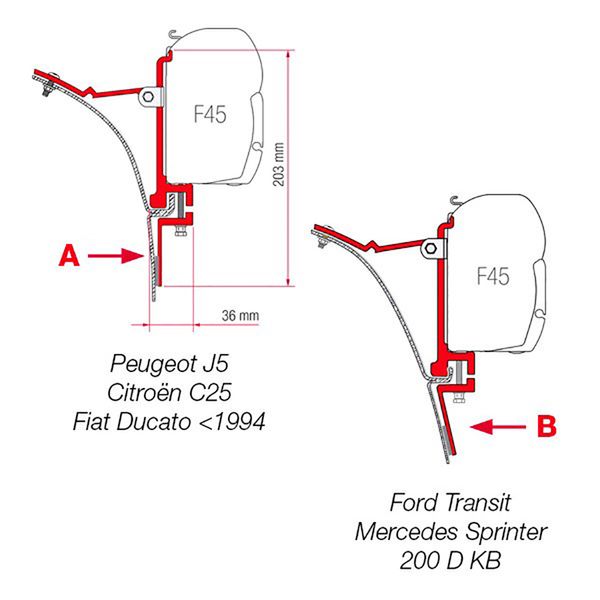 F45

203 mm

A

36 mm

Peugeot J5
Citroën C25
Fiat Ducato <1994

F45

B

Ford Transit
Mercedes Sprinter
200 D KB